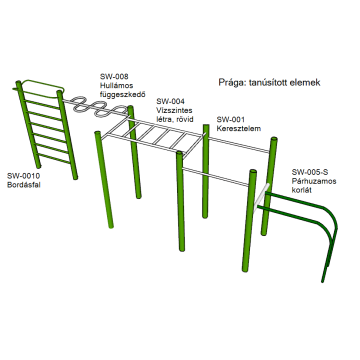 Prága: tanúsított elemek

SW-008
Hullámos
függeszkedő

SW-004
Vízszintes
létra, rövid

SW-001
Keresztelem

SW-0010
Bordásfal

SW-005-S
Párhuzamos
korlát